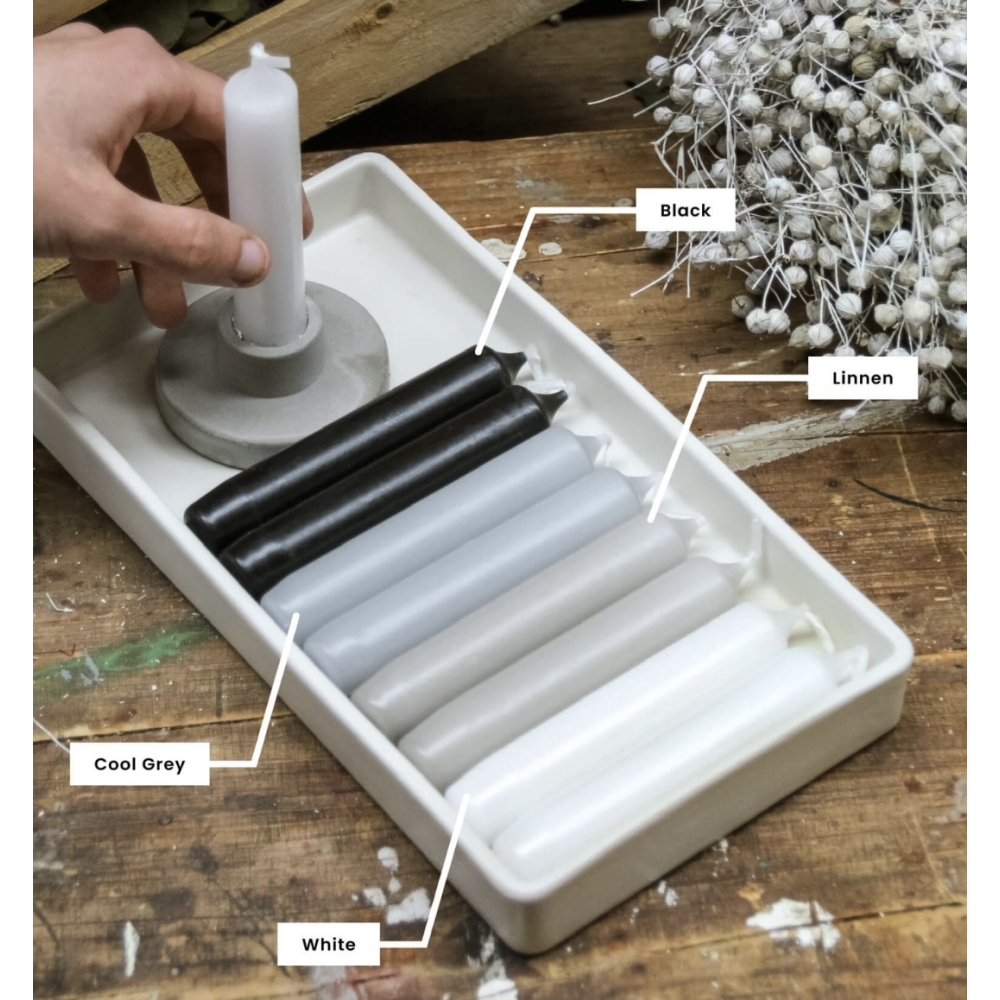 Black

Linnen

Cool Grey

White