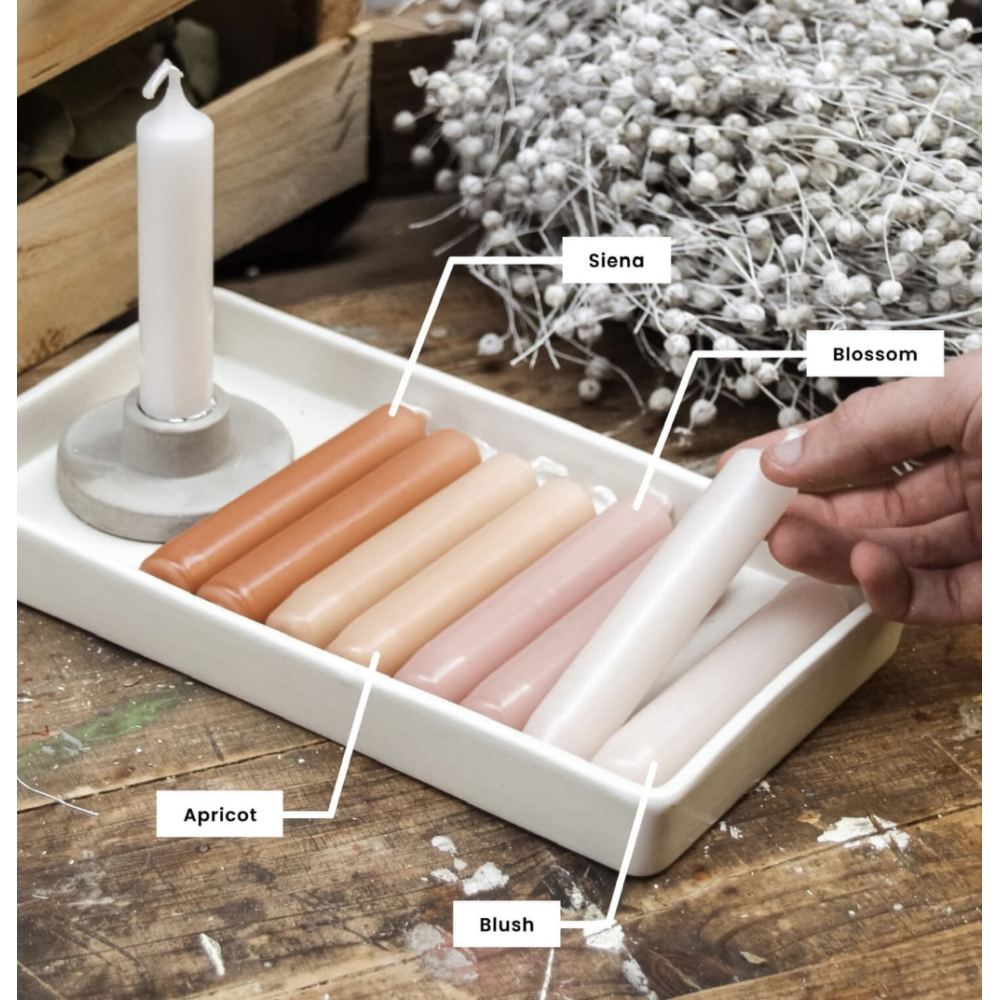 Siena

Blossom

Apricot

Blush